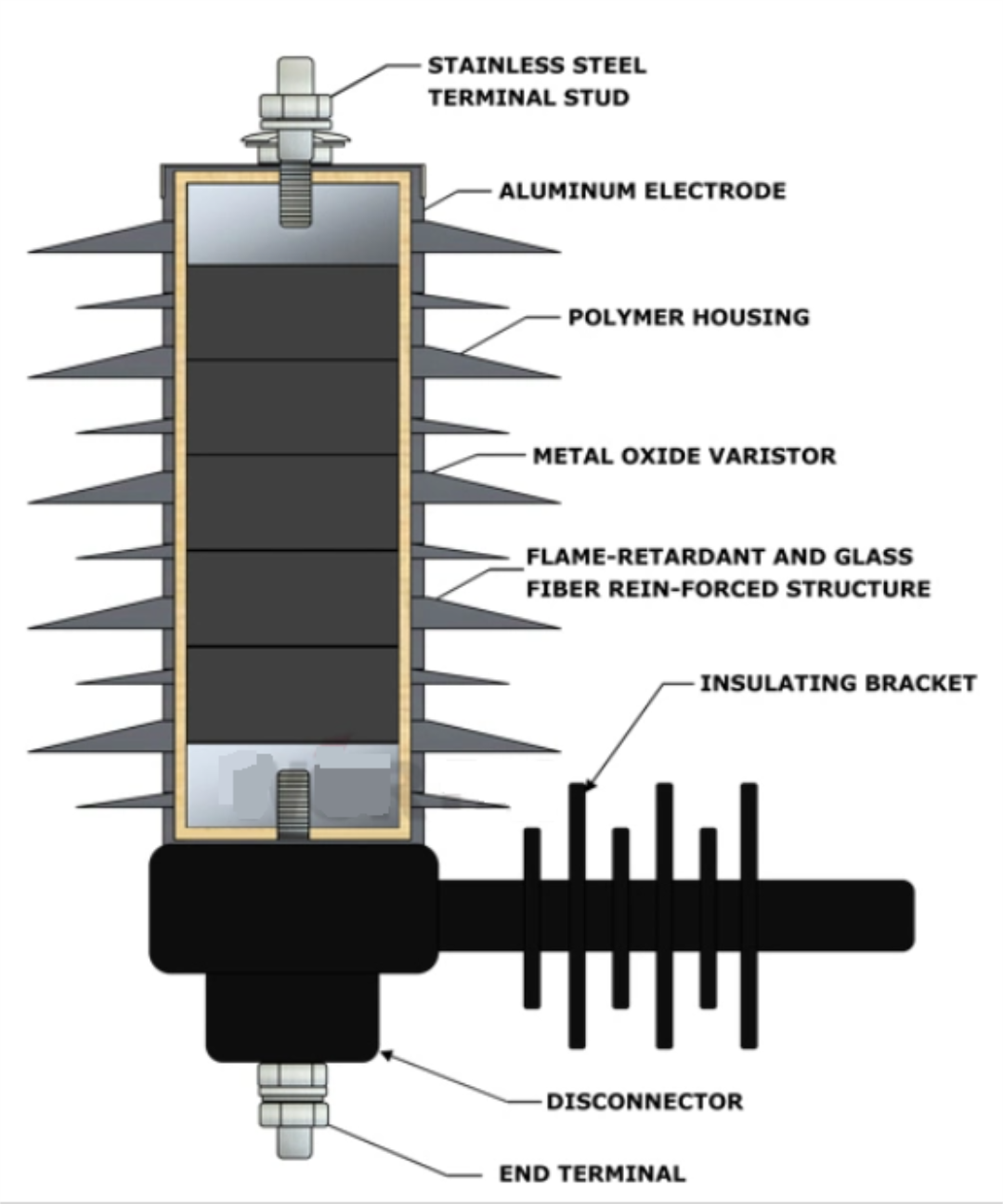 STAINLESS STEEL TERMINAL STUD

ALUMINUM ELECTRODE

POLYMER HOUSING

METAL OXIDE VARISTOR

FLAME-RETARDANT AND GLASS FIBER REIN-FORCED STRUCTURE

INSULATING BRACKET

DISCONNECTOR

END TERMINAL