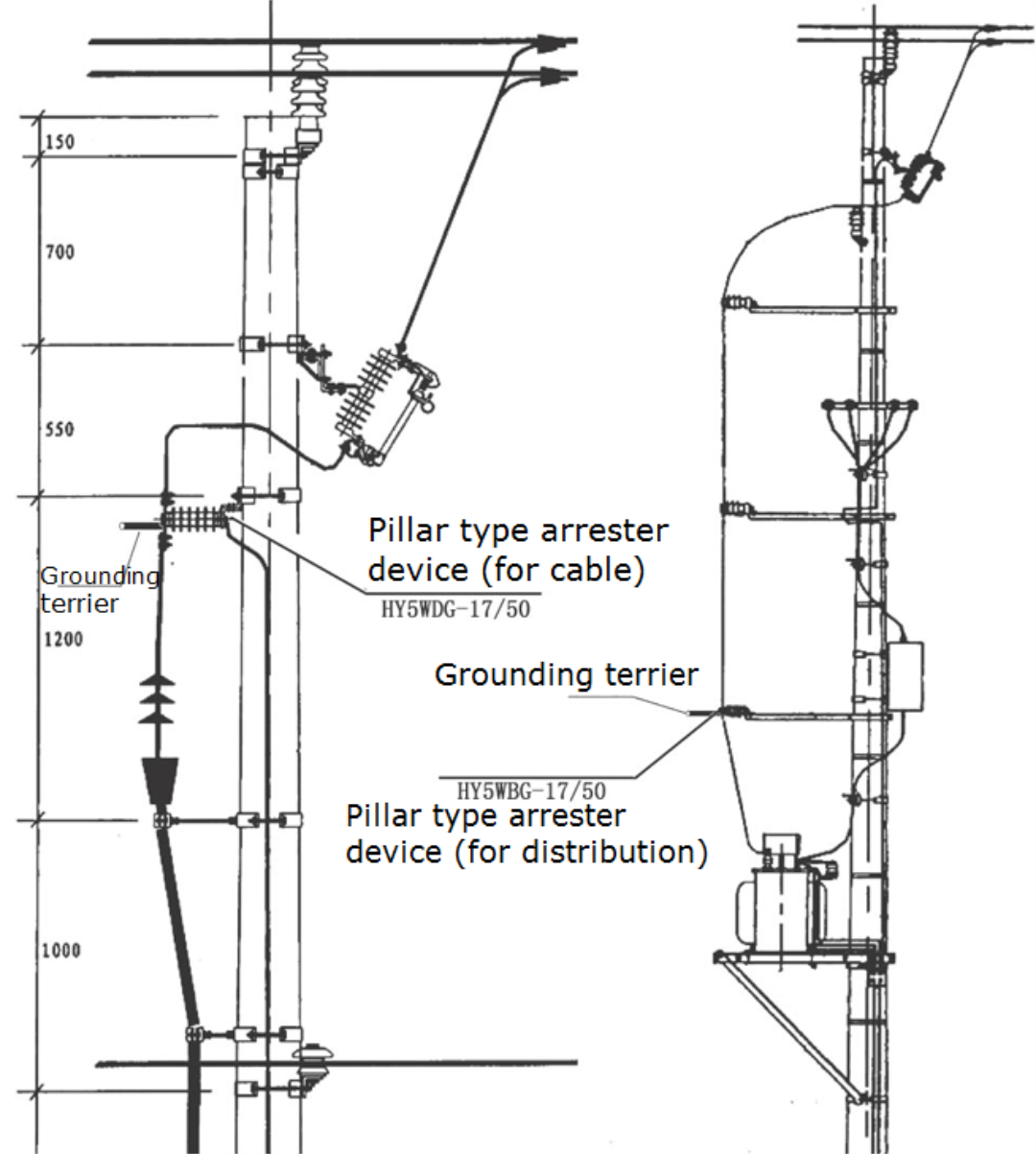 150

700

550

Grounding terrier

1200

1000

Pillar type arrester device (for cable)

HY5WDG-17/50

Grounding terrier

HY5WBG-17/50

Pillar type arrester device (for distribution)