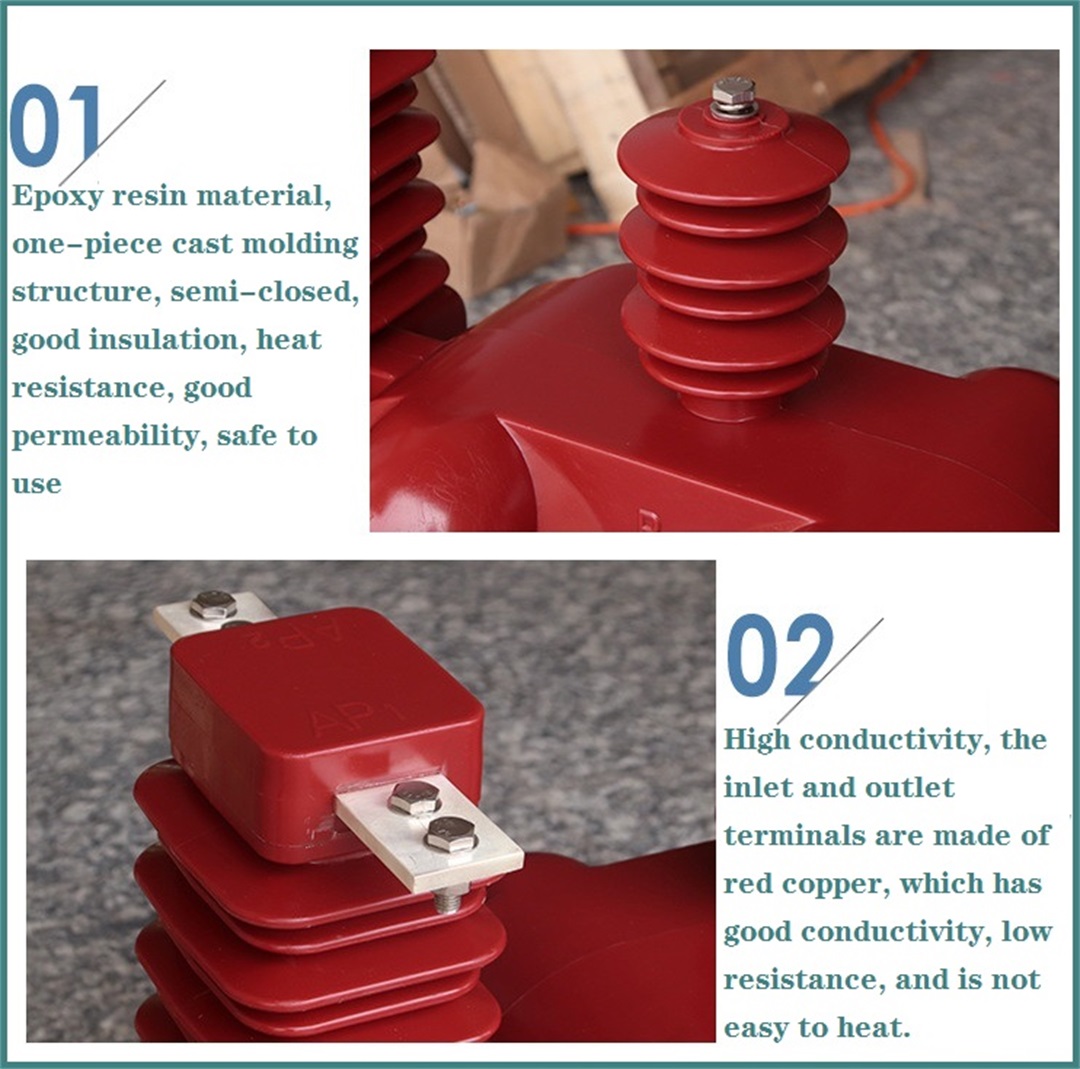 01

Epoxy resin material, one-piece cast molding structure, semi-closed, good insulation, heat resistance, good permeability, safe to use

AP2

AP1

02

High conductivity, the inlet and outlet terminals are made of red copper, which has good conductivity, low resistance, and is not easy to heat.