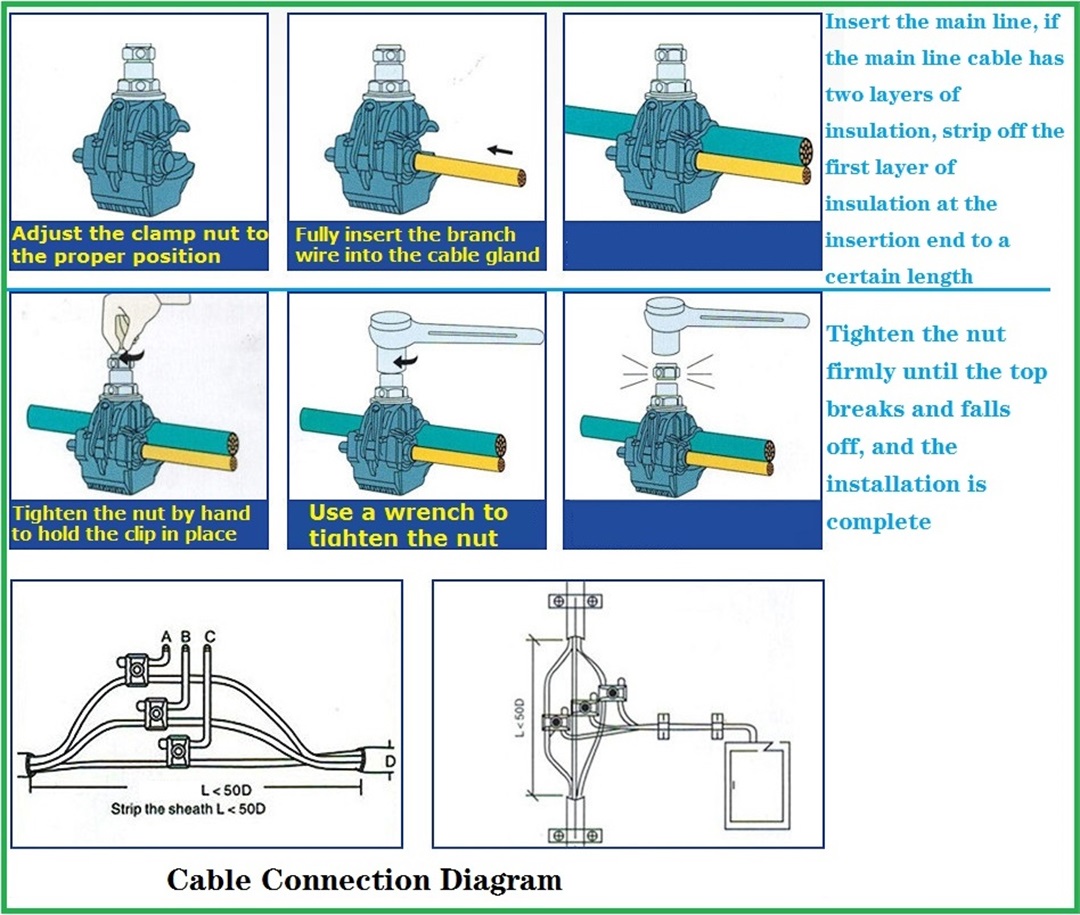 Adjust the clamp nut to the proper position

Fully insert the branch wire into the cable gland

Insert the main line, if the main line cable has two layers of insulation, strip off the first layer of insulation at the insertion end to a certain length

Tighten the nut by hand to hold the clip in place

Use a wrench to tighten the nut

Tighten the nut firmly until the top breaks and falls off, and the installation is complete

A B C

D

L < 50D

Strip the sheath L < 50D

L < 50D

Cable Connection Diagram