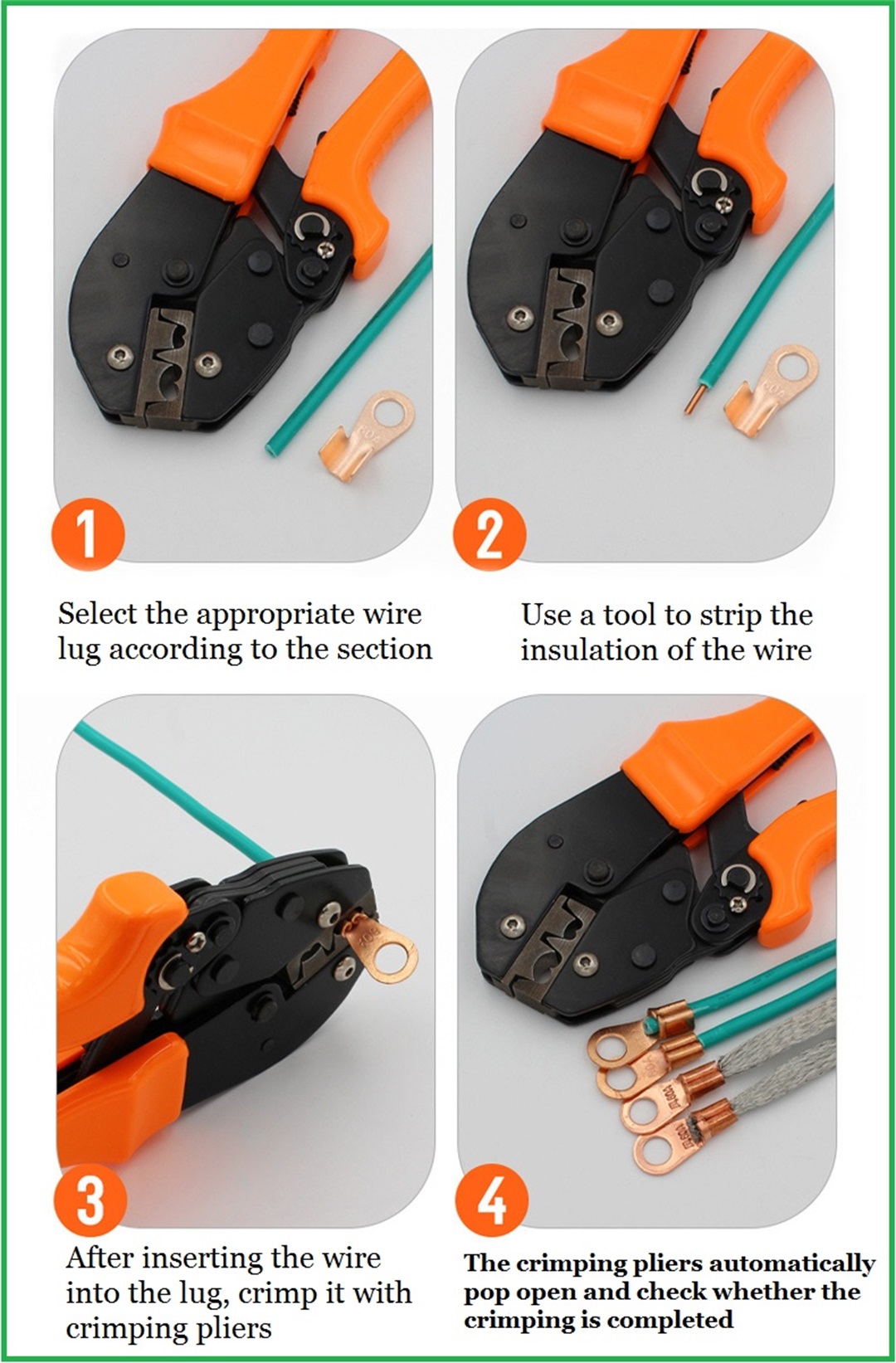 1

Select the appropriate wire lug according to the section

2

Use a tool to strip the insulation of the wire

3

After inserting the wire into the lug, crimp it with crimping pliers

4

The crimping pliers automatically pop open and check whether the crimping is completed